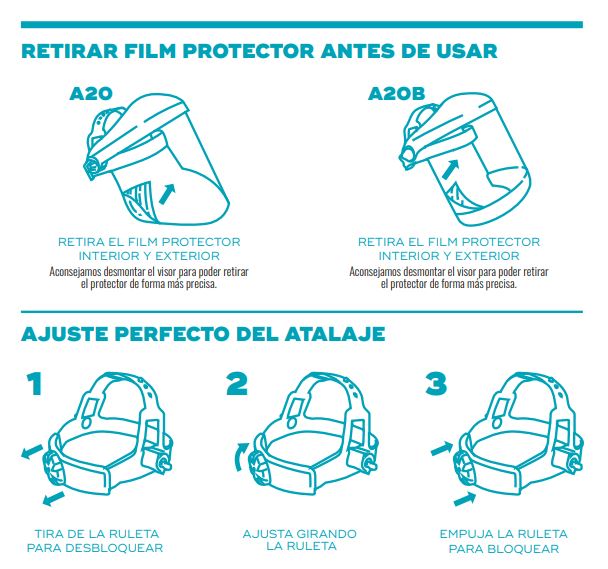 RETIRAR FILM PROTECTOR ANTES DE USAR

A20

RETIRA EL FILM PROTECTOR INTERIOR Y EXTERIOR
Aconsejamos desmontar el visor para poder retirar el protector de forma más precisa.

A20B

RETIRA EL FILM PROTECTOR INTERIOR Y EXTERIOR
Aconsejamos desmontar el visor para poder retirar el protector de forma más precisa.

AJUSTE PERFECTO DEL ATALAJE

1

TIRA DE LA RULETA PARA DESBLOQUEAR

2

AJUSTA GIRANDO LA RULETA

3

EMPUJA LA RULETA PARA BLOQUEAR